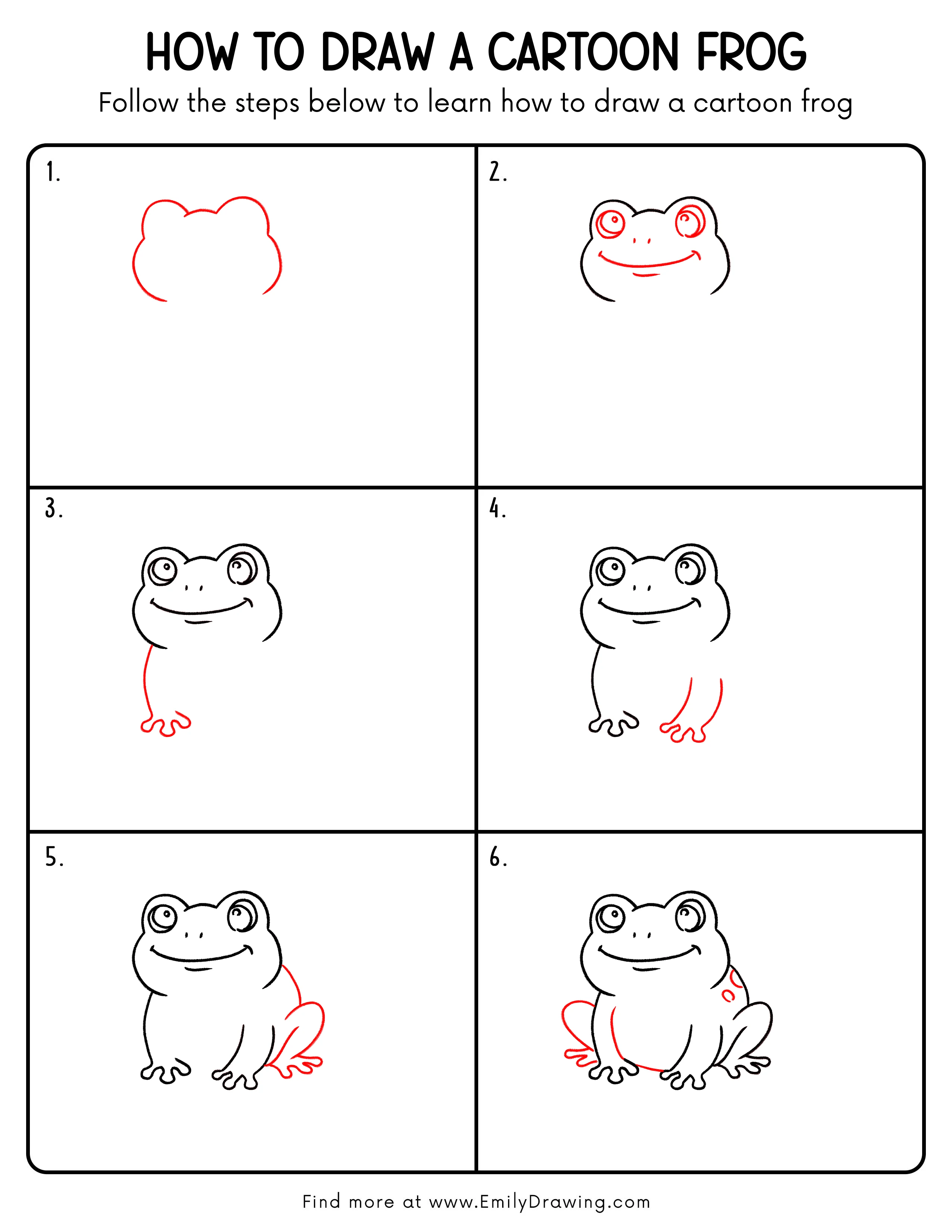 HOW TO DRAW A CARTOON FROG

Follow the steps below to learn how to draw a cartoon frog

1.

2.

3.

4.

5.

6.

Find more at www.EmilyDrawing.com